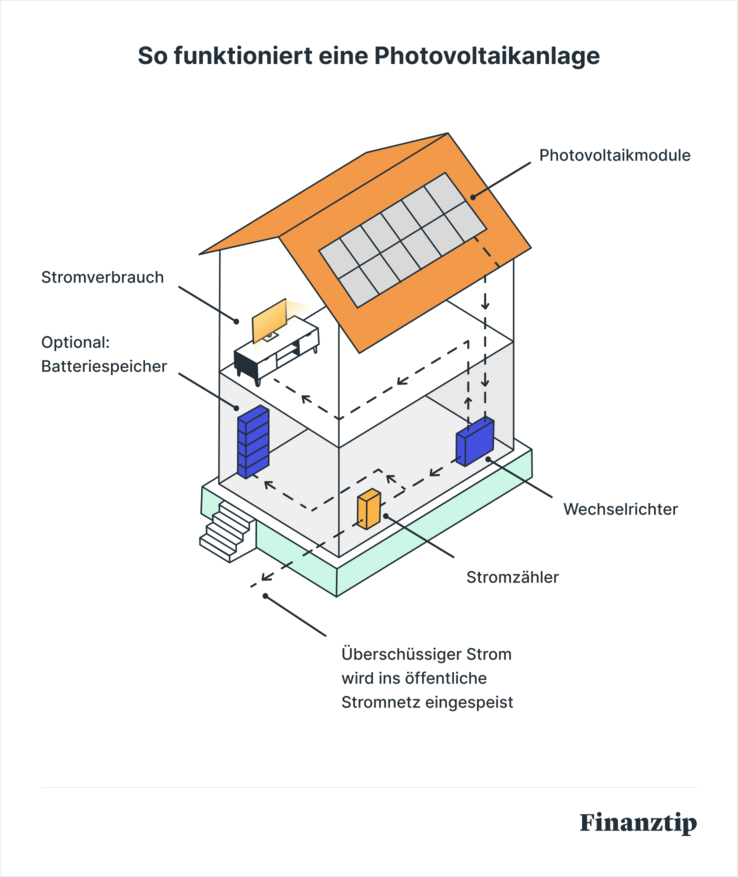 So funktioniert eine Photovoltaikanlage

Photovoltaikmodule

Stromverbrauch

Optional:
Batteriespeicher

Wechselrichter

Stromzähler

Überschüssiger Strom
wird ins öffentliche
Stromnetz eingespeist

Finanztip